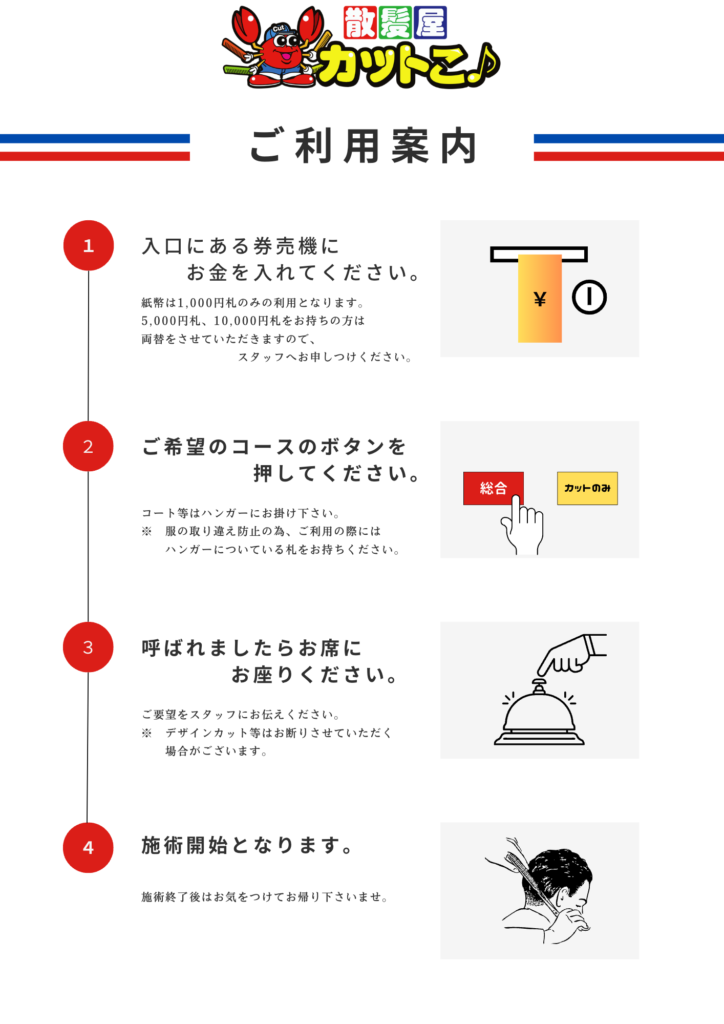 Cut
散髪屋
カットこ♪

ご利用案内

1
入口にある券売機に
お金を入れてください。

紙幣は1,000円札のみの利用となります。
5,000円札、10,000円札をお持ちの方は
両替をさせていただきますので、
スタッフへお申しつけください。

¥

2
ご希望のコースのボタンを
押してください。

コート等はハンガーにお掛け下さい。
※ 服の取り違え防止の為、ご利用の際には
ハンガーについている札をお持ちください。

総合
カットのみ

3
呼ばれましたらお席に
お座りください。

ご要望をスタッフにお伝えください。
※ デザインカット等はお断りさせていただく
場合がございます。

4
施術開始となります。

施術終了後はお気をつけてお帰り下さいませ。